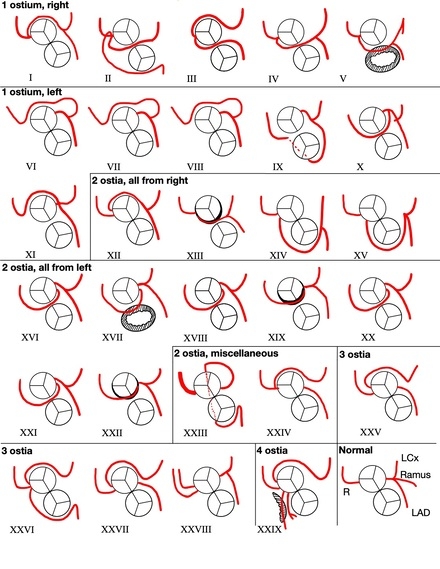 1 ostium, right

I II III IV V

1 ostium, left

VI VII VIII IX X

XI

2 ostia, all from right

XII XIII XIV XV

2 ostia, all from left

XVI XVII XVIII XIX XX

XXI XXII

2 ostia, miscellaneous

XXIII XXIV

3 ostia

XXV

3 ostia

XXVI XXVII XXVIII

4 ostia

XXIX

Normal

LCx
Ramus
R
LAD